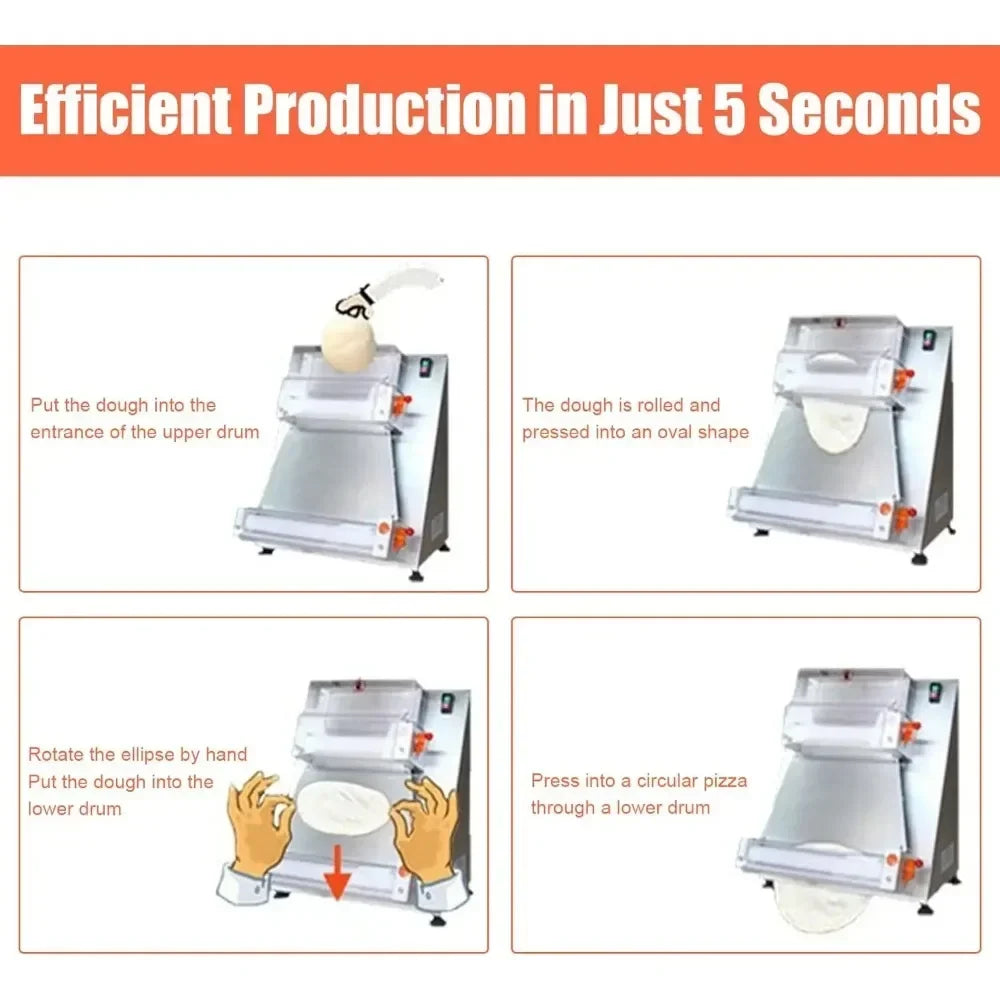 Efficient Production in Just 5 Seconds

Put the dough into the entrance of the upper drum

The dough is rolled and pressed into an oval shape

Rotate the ellipse by hand
Put the dough into the lower drum

Press into a circular pizza through a lower drum